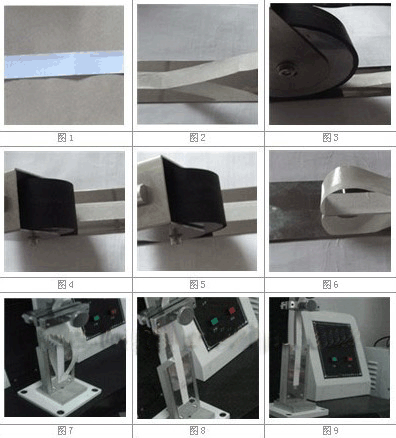 图1

图2

图3

图4

图5

图6

图7

图8

图9