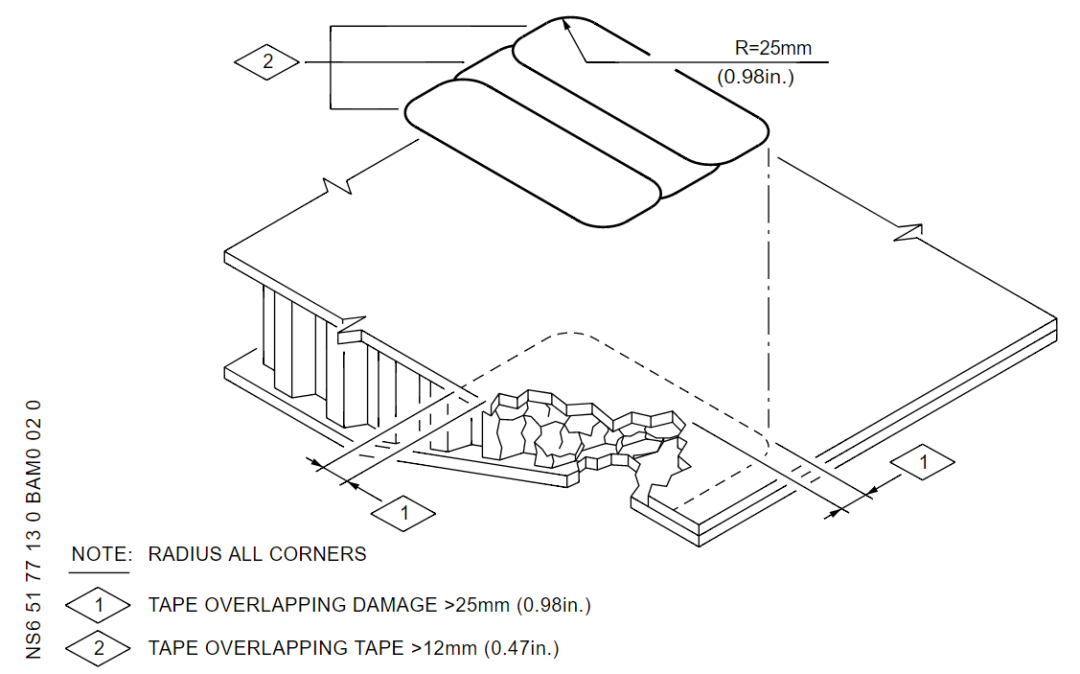 2

R=25mm (0.98in.)

1

1

NS6 51 77 13 0 BAM0 02 0

NOTE: RADIUS ALL CORNERS

1 TAPE OVERLAPPING DAMAGE >25mm (0.98in.)

2 TAPE OVERLAPPING TAPE >12mm (0.47in.)